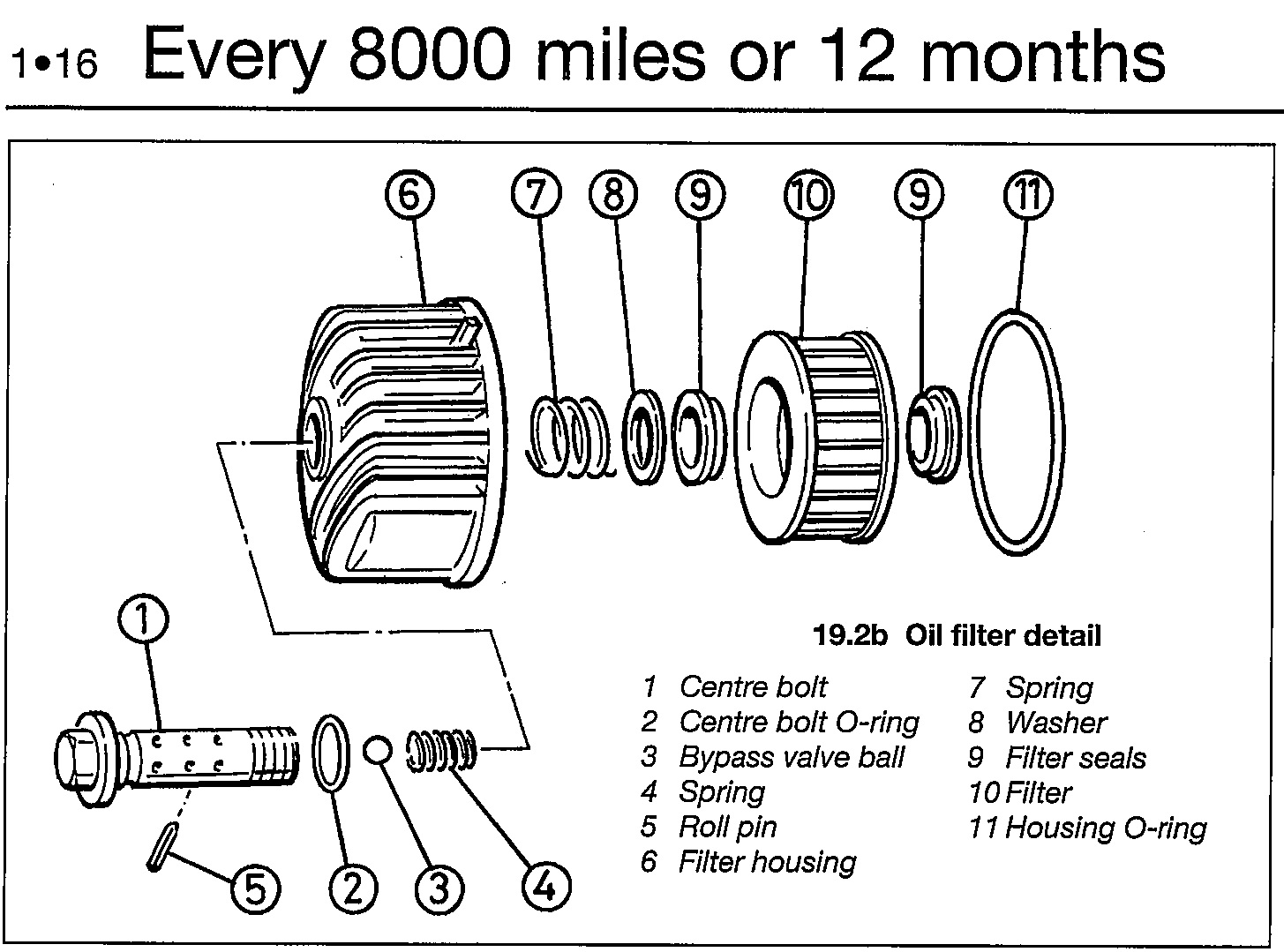 1•16 Every 8000 miles or 12 months

6 7 8 9 10 9 11

1

5 2 3 4

19.2b Oil filter detail

1 Centre bolt
2 Centre bolt O-ring
3 Bypass valve ball
4 Spring
5 Roll pin
6 Filter housing

7 Spring
8 Washer
9 Filter seals
10 Filter
11 Housing O-ring